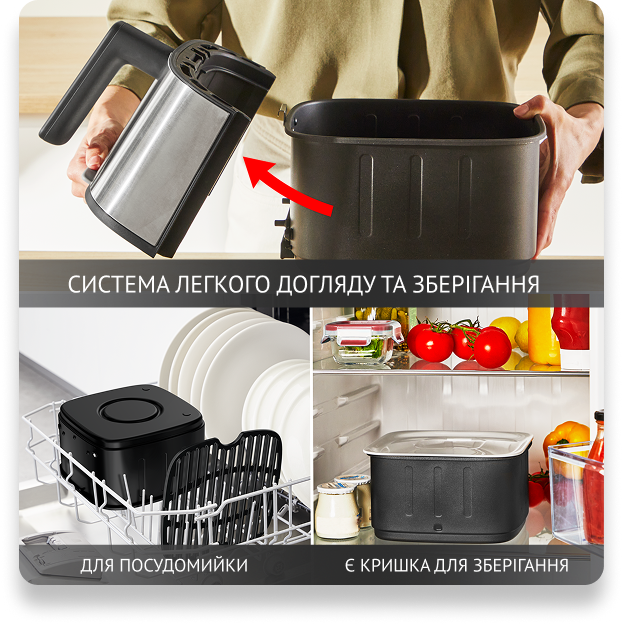 СИСТЕМА ЛЕГКОГО ДОГЛЯДУ ТА ЗБЕРІГАННЯ

ДЛЯ ПОСУДОМИЙКИ

Є КРИШКА ДЛЯ ЗБЕРІГАННЯ