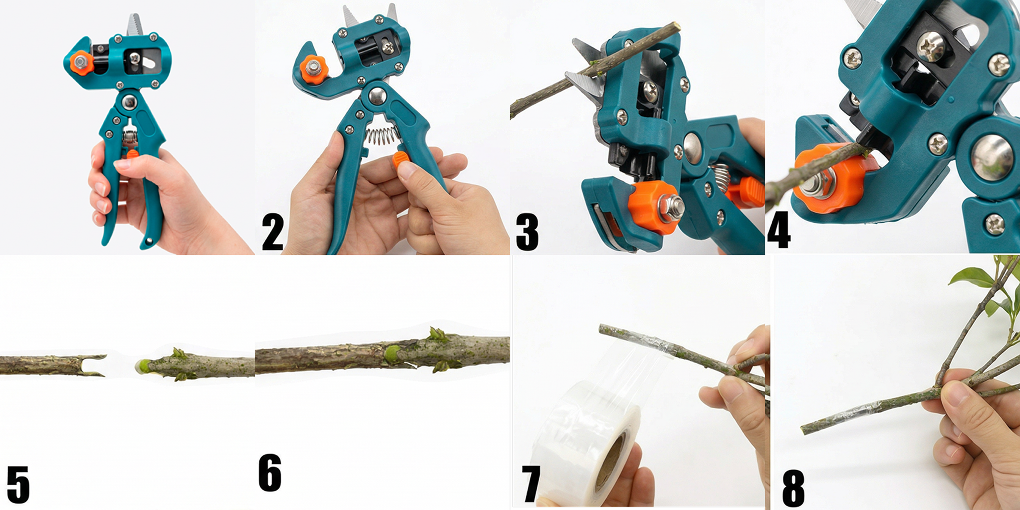 2
3
4
5
6
7
8