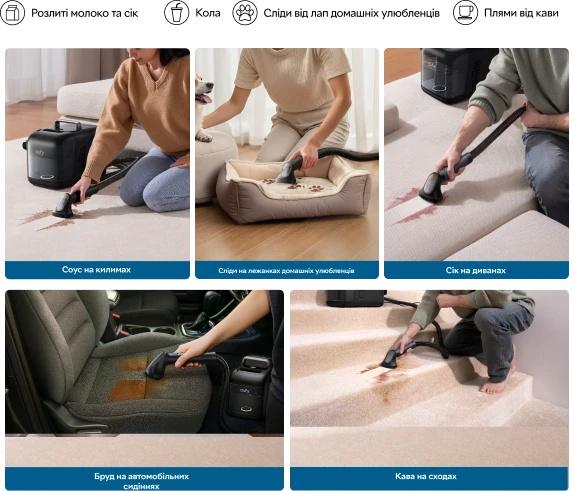 Розлиті молоко та сік

Кола

Сліди від лап домашніх улюбленців

Плями від кави

eufy

Соус на килимах

Сліди на лежанках домашніх улюбленців

Сік на диванах

eufy

Бруд на автомобільних сидіннях

Кава на сходах