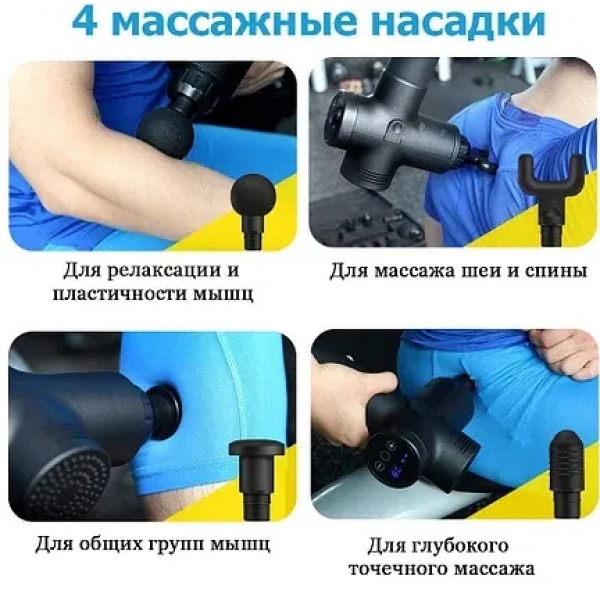 4 массажные насадки

Для релаксации и пластичности мышц

Для массажа шеи и спины

Для общих групп мышц

Для глубокого точечного массажа