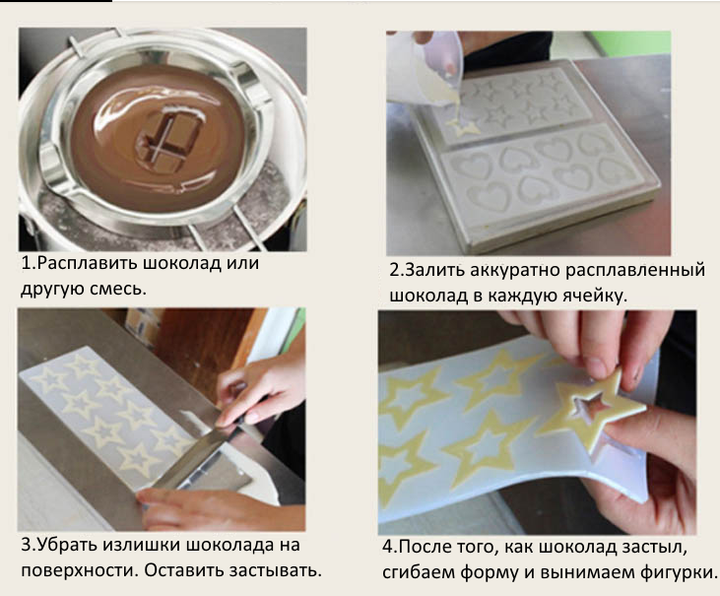 1.Расплавить шоколад или другую смесь.

2.Залить аккуратно расплавленный шоколад в каждую ячейку.

3.Убрать излишки шоколада на поверхности. Оставить застывать.

4.После того, как шоколад застыл, сгибаем форму и вынимаем фигурки.