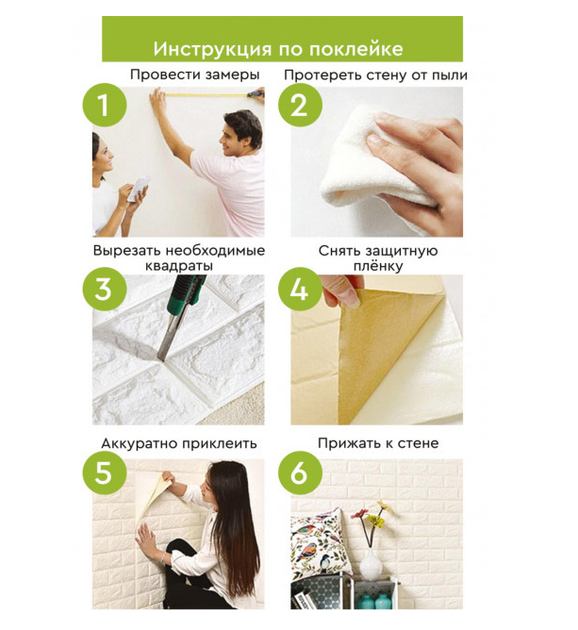 Инструкция по поклейке

Провести замеры

1

Протереть стену от пыли

2

Вырезать необходимые квадраты

3

Снять защитную плёнку

4

Аккуратно приклеить

5

Прижать к стене

6