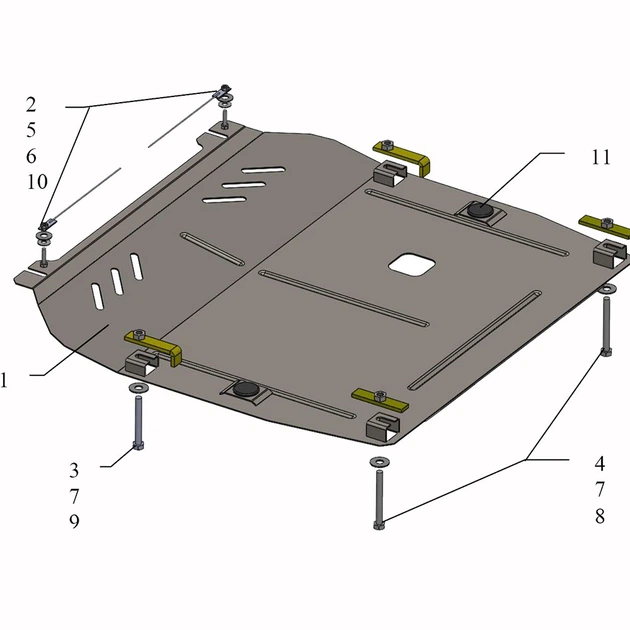 2
5
6
10

11

1

3
7
9

4
7
8