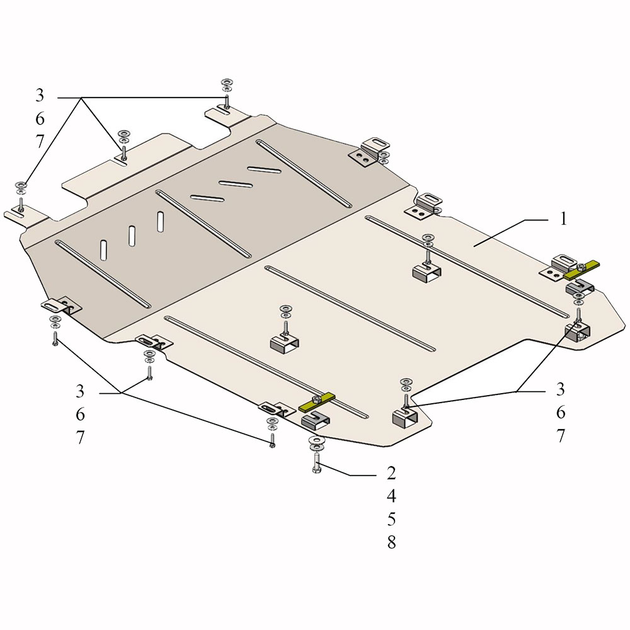 3
6
7

1

3
6
7

3
6
7

2
4
5
8