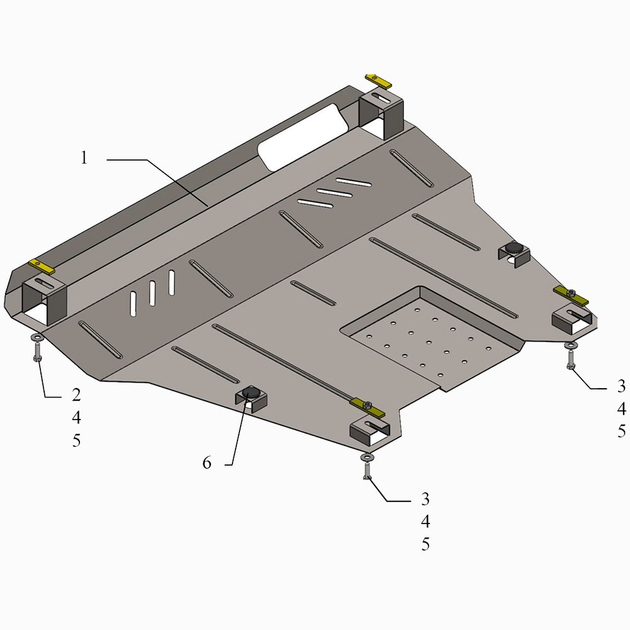 1

2
4
5

6

3
4
5

3
4
5