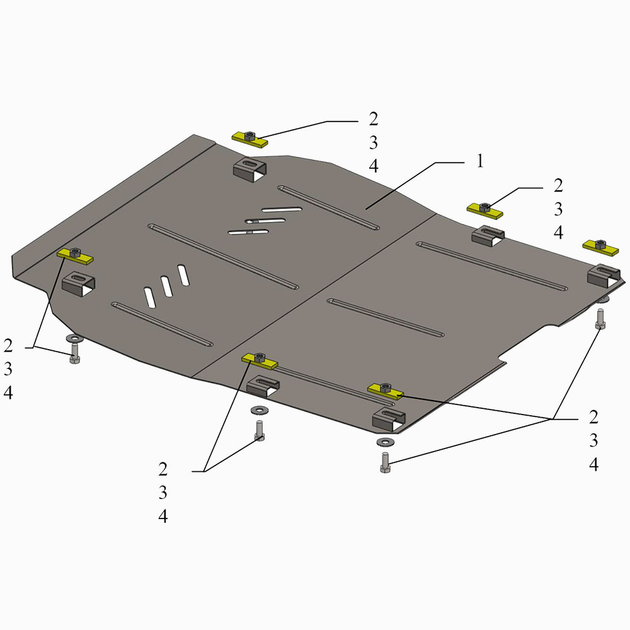 2
3
4

1

2
3
4

2
3
4

2
3
4

2
3
4