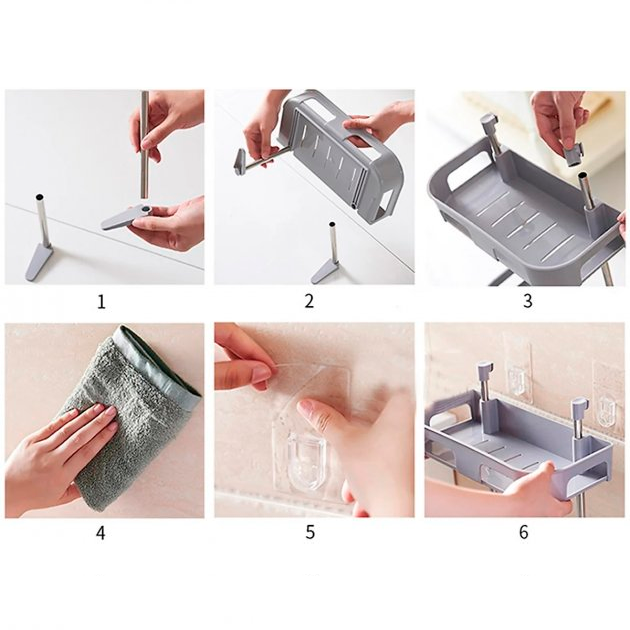 1

2

3

4

5

6