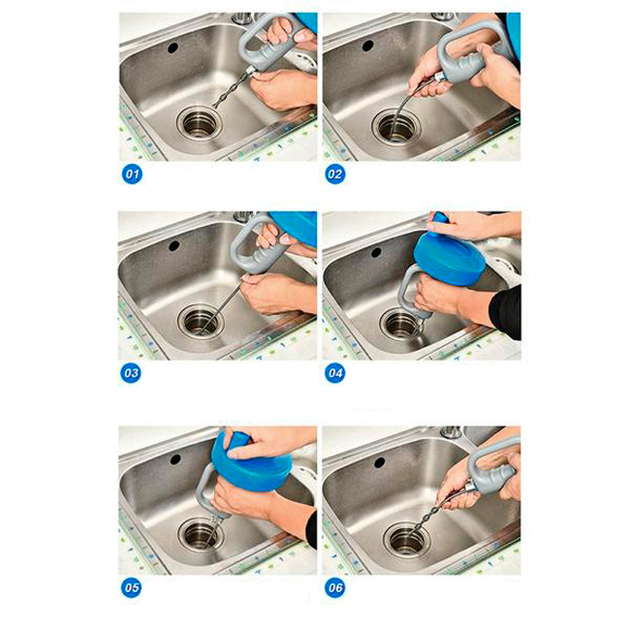 01

02

03

04

05

06