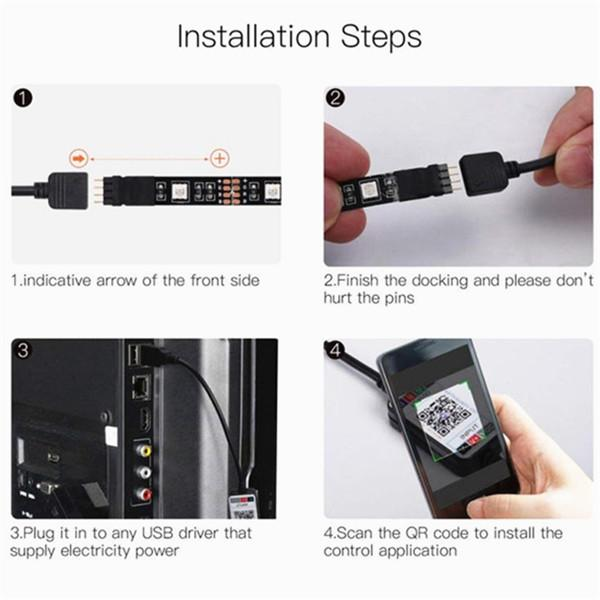 Installation Steps

1

1.indicative arrow of the front side

2

2.Finish the docking and please don't hurt the pins

3

3.Plug it in to any USB driver that supply electricity power

4

4.Scan the QR code to install the control application