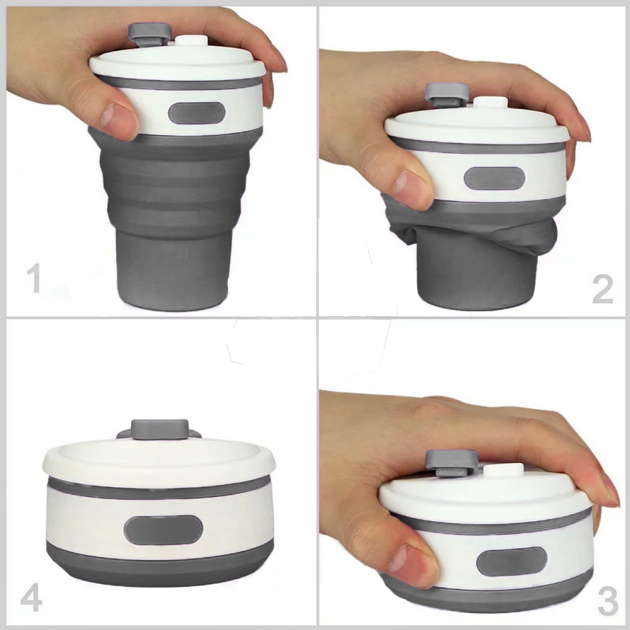 1

2

4

3