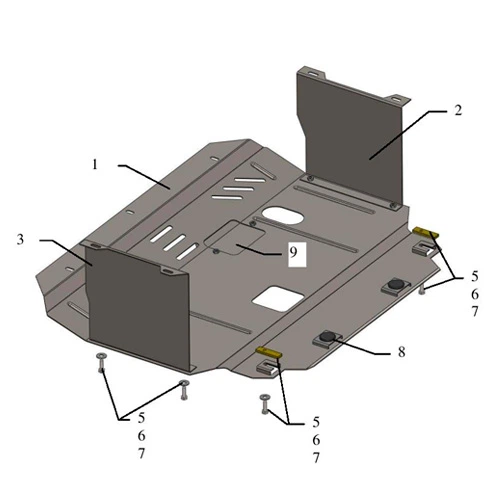 2
1
3
9
5
6
7
8
5
6
7
5
6
7