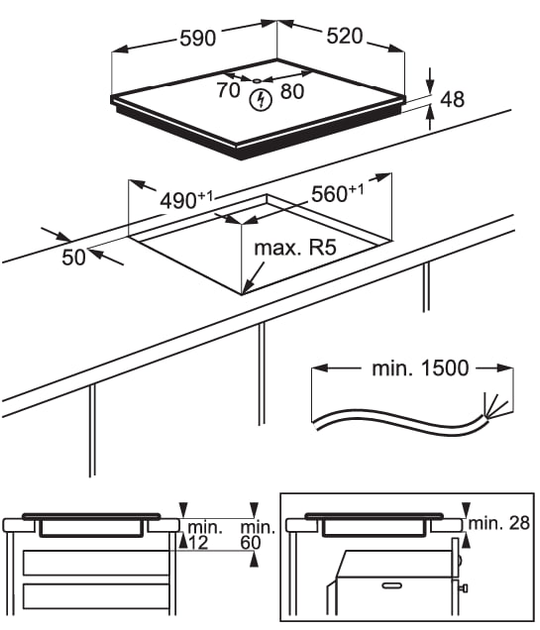 590
520
70
80
48
$490^{+1}$
$560^{+1}$
50
max. R5
min. 1500
min.
12
min.
60
min. 28