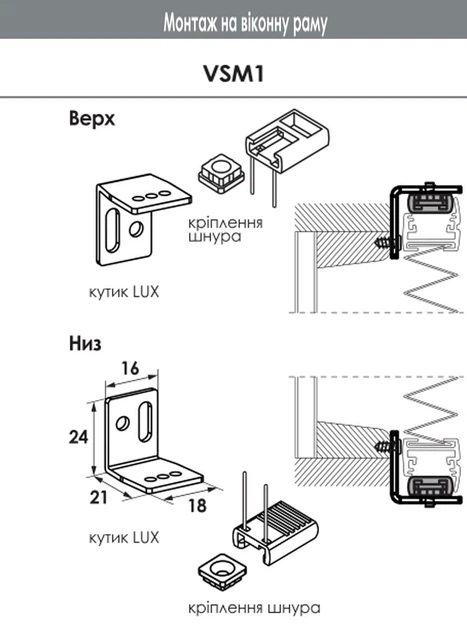 Монтаж на віконну раму

VSM1

Верх

кріплення шнура

кутик LUX

Низ

16

24

21

18

кутик LUX

кріплення шнура