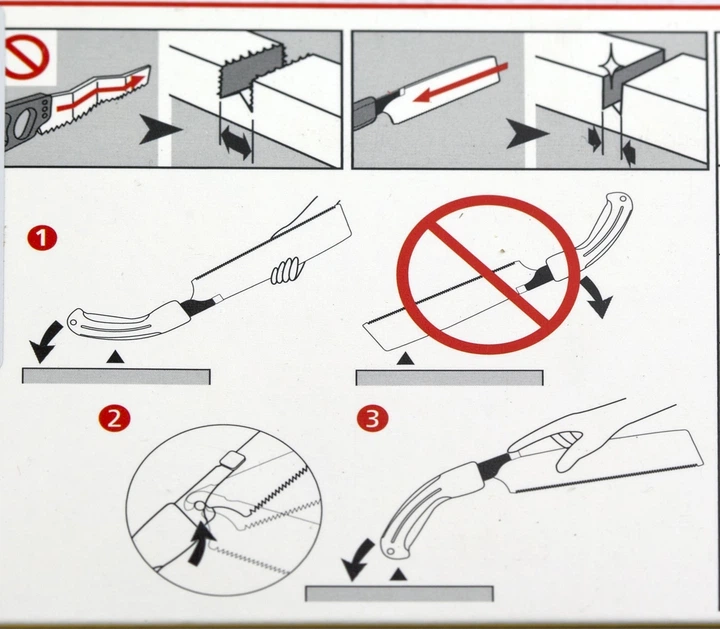 1

2

3