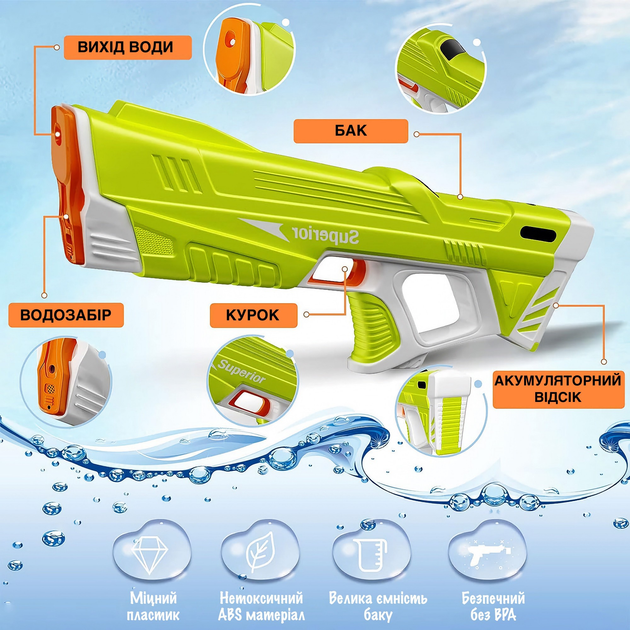 ВИХІД ВОДИ

БАК

Superior

ВОДОЗАБІР

КУРОК

Superior

АКУМУЛЯТОРНИЙ ВІДСІК

Міцний пластик

Нетоксичний ABS матеріал

Велика ємність баку

Безпечний без BPA