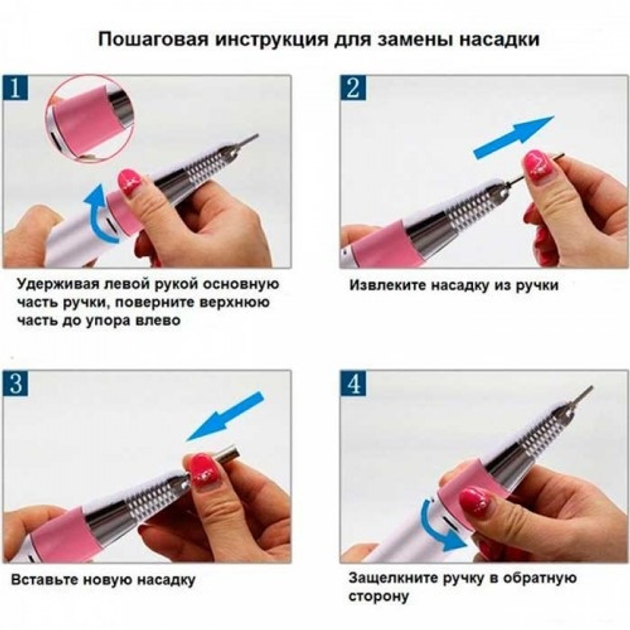 Пошаговая инструкция для замены насадки

1

Удерживая левой рукой основную часть ручки, поверните верхнюю часть до упора влево

2

Извлеките насадку из ручки

3

Вставьте новую насадку

4

Защелкните ручку в обратную сторону