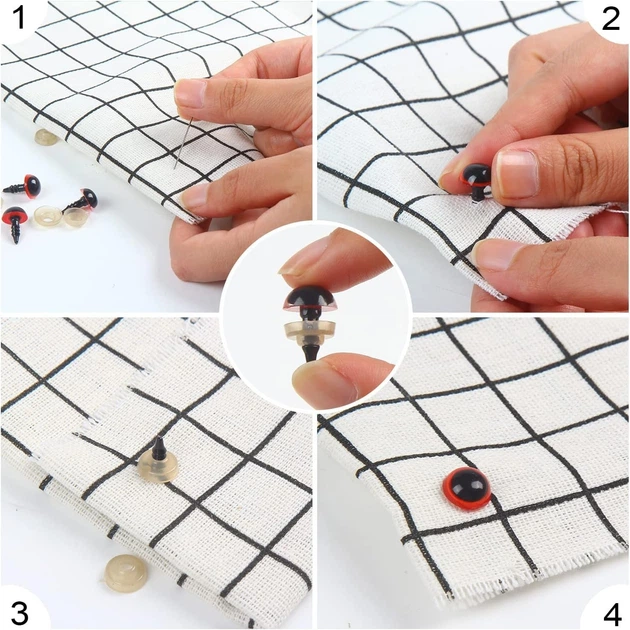 1

2

3

4