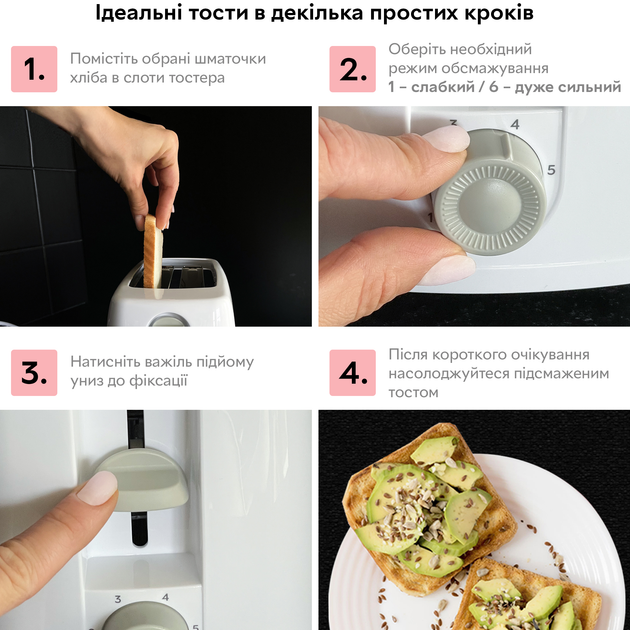 Ідеальні тости в декілька простих кроків

1.
Помістіть обрані шматочки хліба в слоти тостера

2.
Оберіть необхідний режим обсмажування
1 – слабкий / 6 – дуже сильний

3
4
5
1

3.
Натисніть важіль підйому униз до фіксації

4.
Після короткого очікування насолоджуйтеся підсмаженим тостом

3
4
5