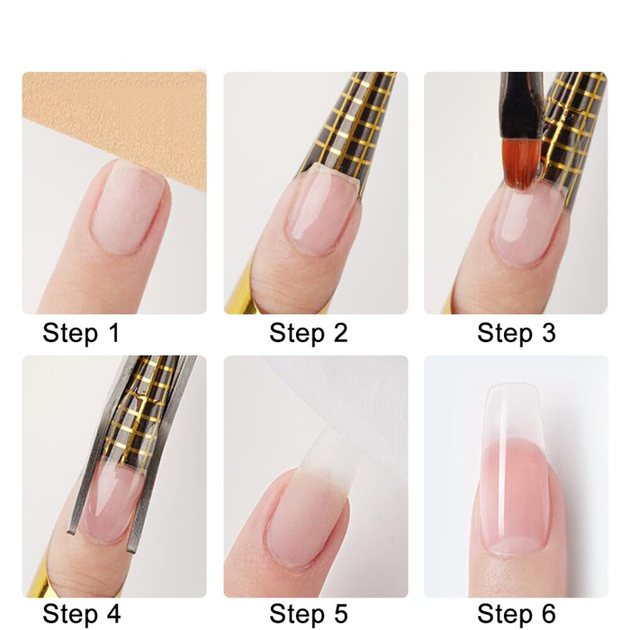 Step 1

Step 2

Step 3

Step 4

Step 5

Step 6