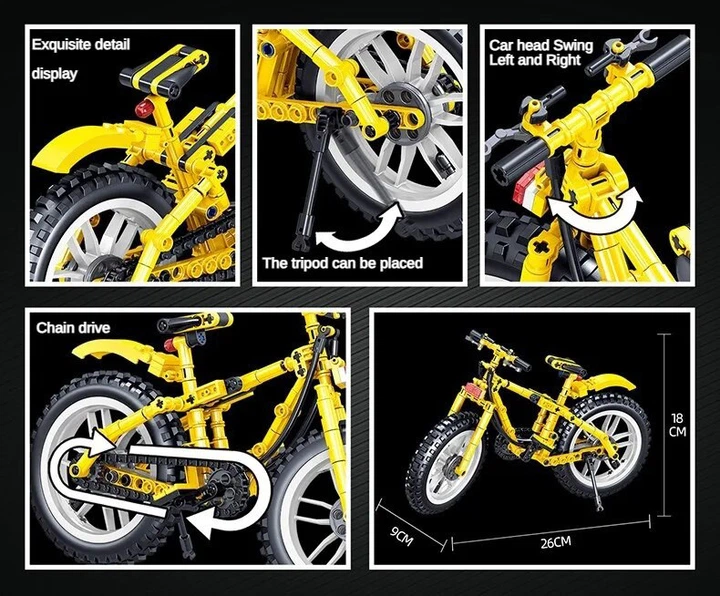 Exquisite detail

display

The tripod can be placed

Car head Swing Left and Right

Chain drive

18 CM

9CM

26CM