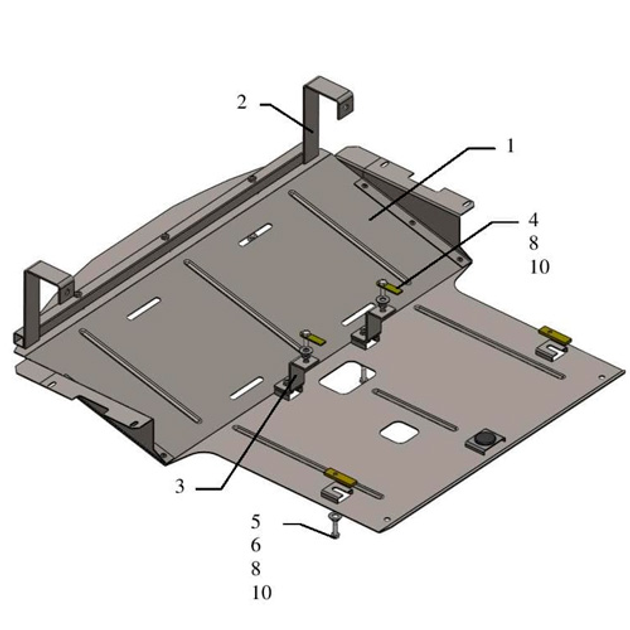 2
1
4
8
10
3
5
6
8
10