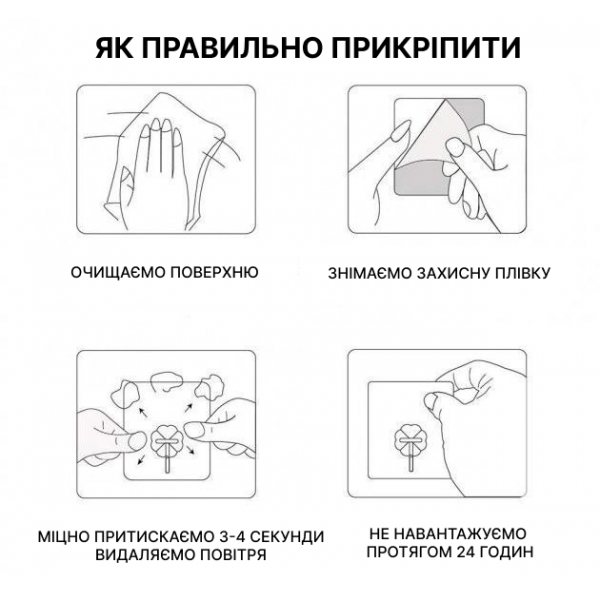 ЯК ПРАВИЛЬНО ПРИКРІПИТИ

ОЧИЩАЄМО ПОВЕРХНЮ

ЗНІМАЄМО ЗАХИСНУ ПЛІВКУ

МІЦНО ПРИТИСКАЄМО 3-4 СЕКУНДИ ВИДАЛЯЄМО ПОВІТРЯ

НЕ НАВАНТАЖУЄМО ПРОТЯГОМ 24 ГОДИН