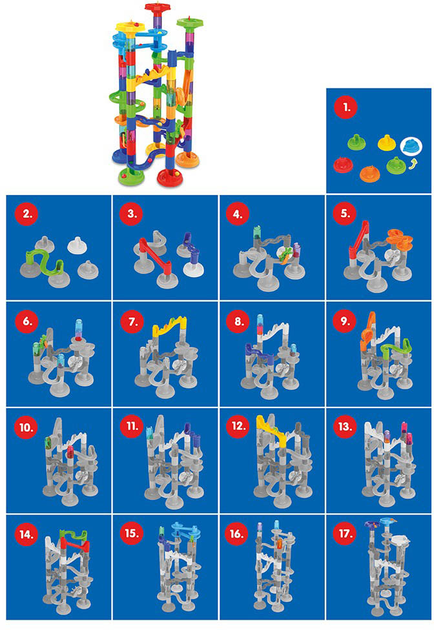 1.

2.

3.

4.

5.

6.

7.

8.

9.

10.

11.

12.

13.

14.

15.

16.

17.