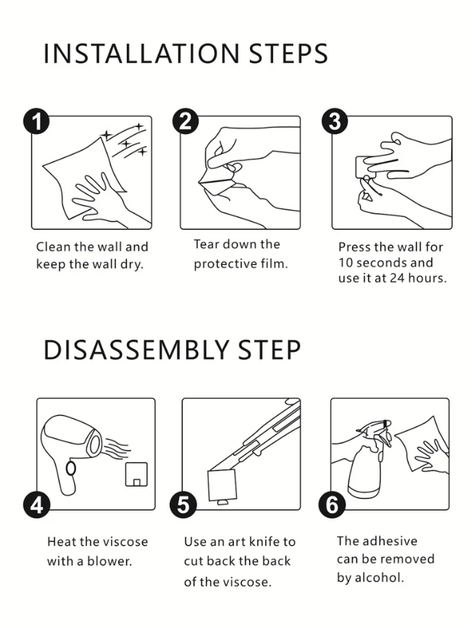 INSTALLATION STEPS

1

Clean the wall and keep the wall dry.

2

Tear down the protective film.

3

Press the wall for 10 seconds and use it at 24 hours.

DISASSEMBLY STEP

4

Heat the viscose with a blower.

5

Use an art knife to cut back the back of the viscose.

6

The adhesive can be removed by alcohol.