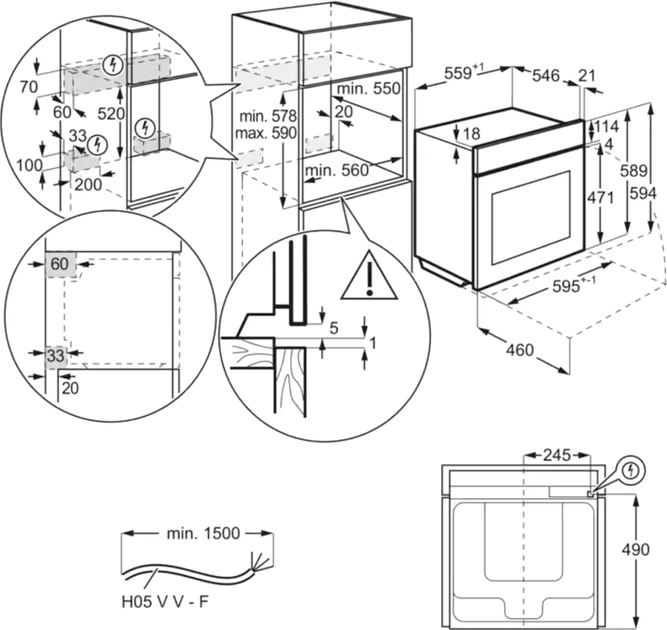 70
60
520
33
100
200
min. 578
max. 590
min. 550
20
min. 560
$559^{+1}$
546
21
18
114
4
589
594
471
$595^{+-1}$
460
60
33
20
5
1
245
490
min. 1500
H05 V V - F