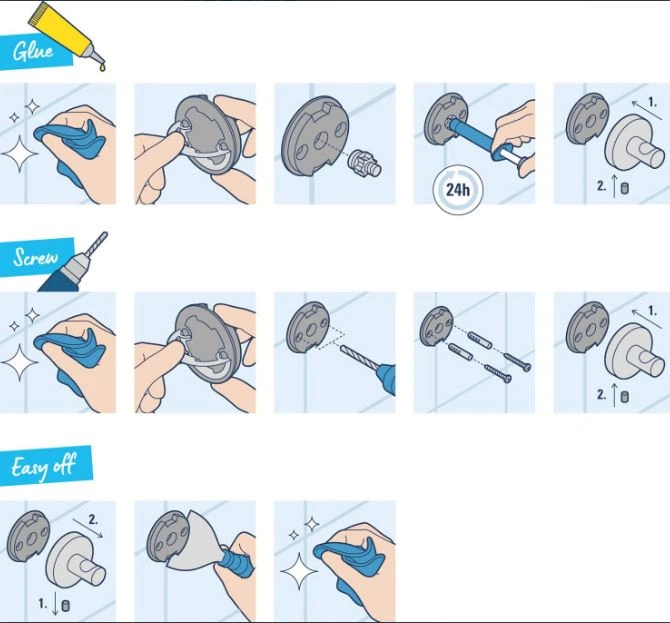 Glue

24h

1.

2.

Screw

1.

2.

Easy off

2.

1.