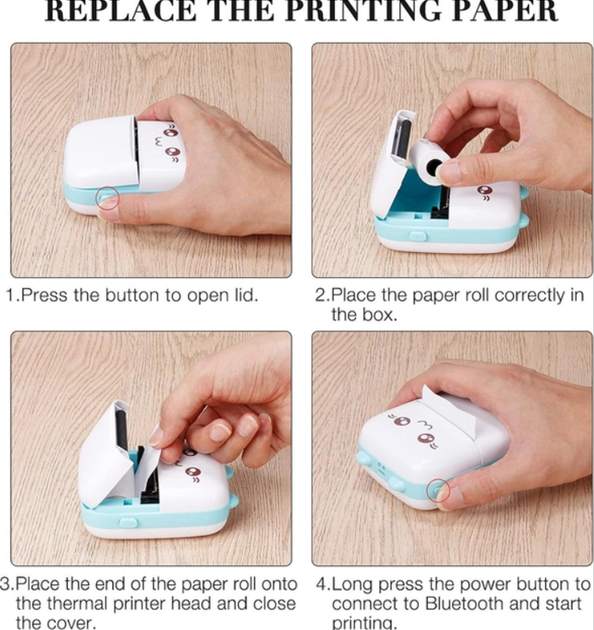 REPLACE THE PRINTING PAPER

1.Press the button to open lid.

2.Place the paper roll correctly in the box.

3.Place the end of the paper roll onto the thermal printer head and close the cover.

4.Long press the power button to connect to Bluetooth and start printing.