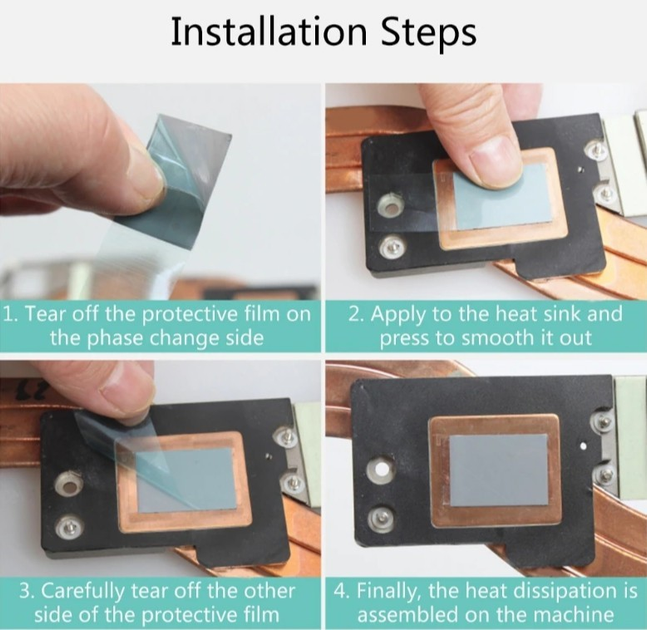 Installation Steps

1. Tear off the protective film on the phase change side

2. Apply to the heat sink and press to smooth it out

3. Carefully tear off the other side of the protective film

4. Finally, the heat dissipation is assembled on the machine