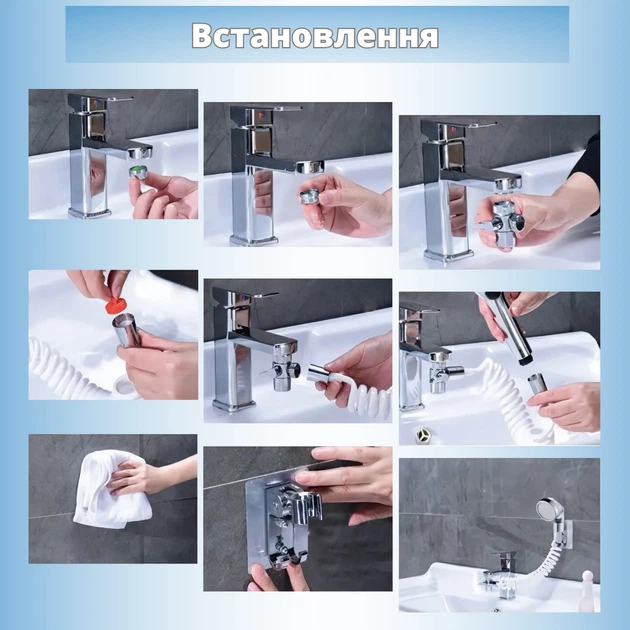 Встановлення