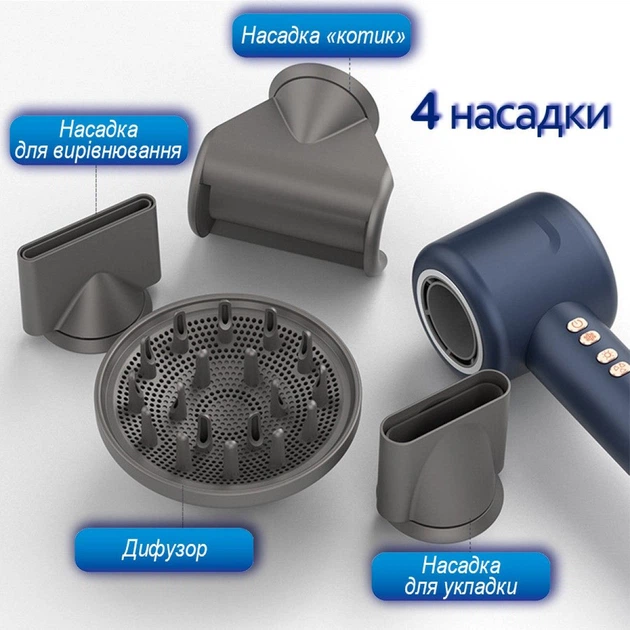 Насадка «котик»

4 насадки

Насадка для вирівнювання

Дифузор

Насадка для укладки