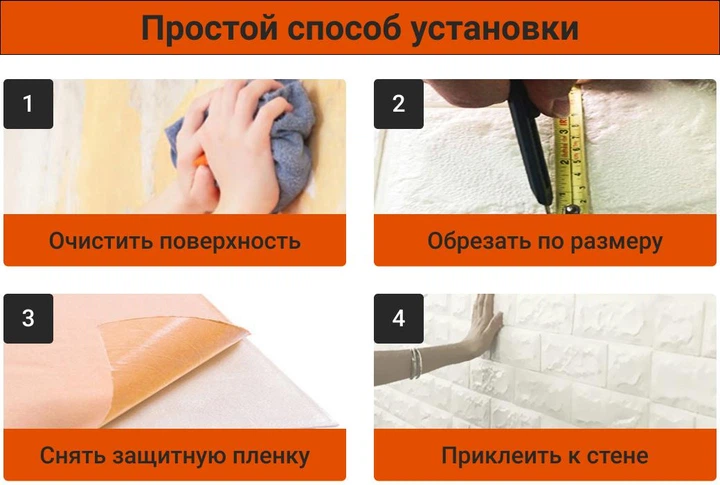 Простой способ установки

1
Очистить поверхность

2
Обрезать по размеру

3
Снять защитную пленку

4
Приклеить к стене