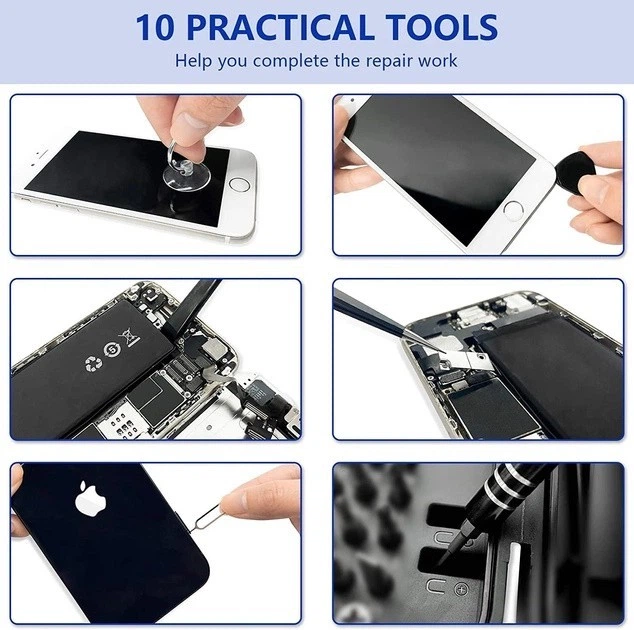 10 PRACTICAL TOOLS
Help you complete the repair work