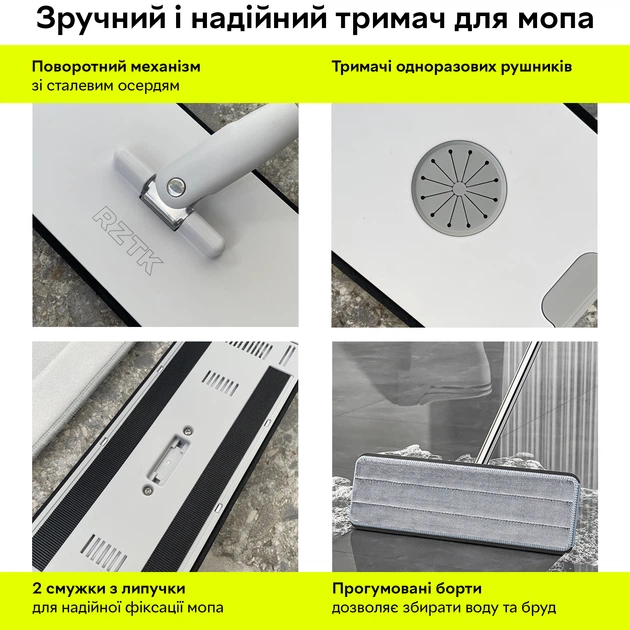 Зручний і надійний тримач для мопа

Поворотний механізм
зі сталевим осердям

Тримачі одноразових рушників

RZTK

2 смужки з липучки
для надійної фіксації мопа

Прогумовані борти
дозволяє збирати воду та бруд