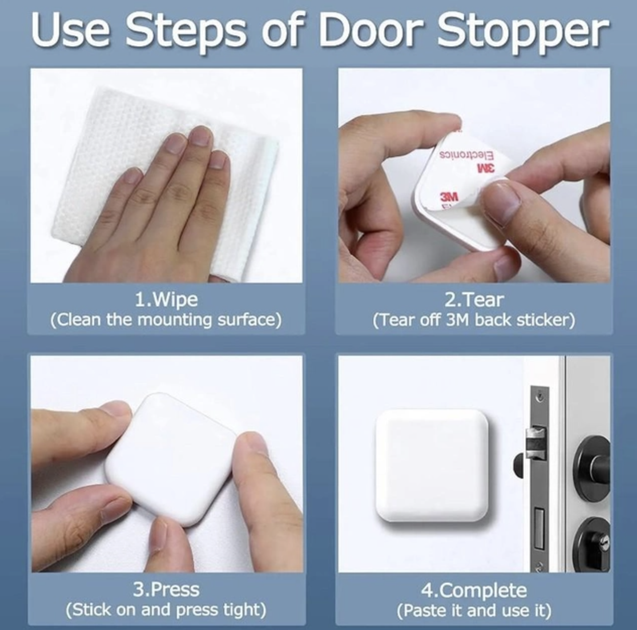 Use Steps of Door Stopper

1.Wipe
(Clean the mounting surface)

2.Tear
(Tear off 3M back sticker)

3.Press
(Stick on and press tight)

4.Complete
(Paste it and use it)