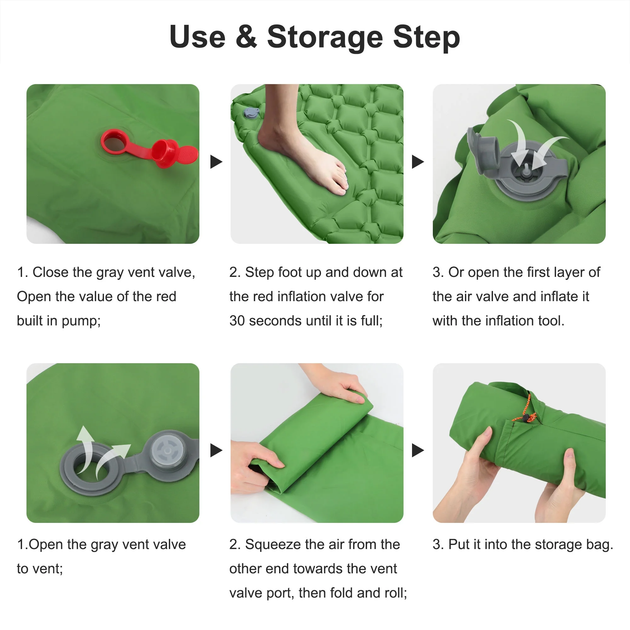 Use & Storage Step

1. Close the gray vent valve, Open the value of the red built in pump;

2. Step foot up and down at the red inflation valve for 30 seconds until it is full;

3. Or open the first layer of the air valve and inflate it with the inflation tool.

1.Open the gray vent valve to vent;

2. Squeeze the air from the other end towards the vent valve port, then fold and roll;

3. Put it into the storage bag.