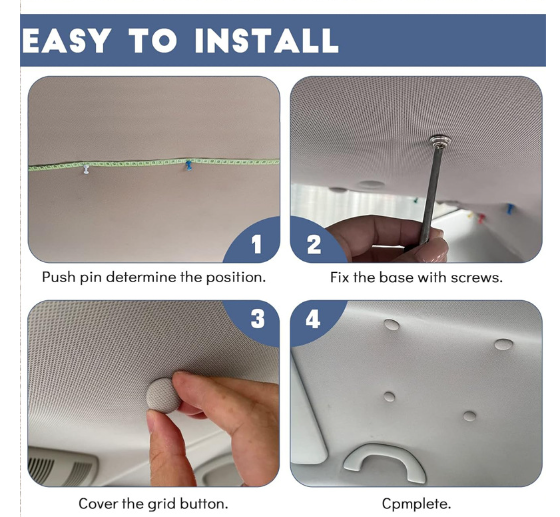 EASY TO INSTALL

1

Push pin determine the position.

2

Fix the base with screws.

3

Cover the grid button.

4

Cpmplete.