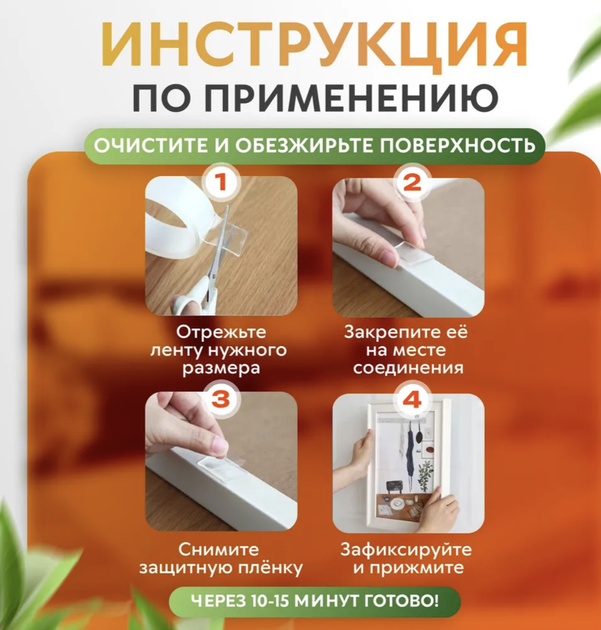 ИНСТРУКЦИЯ
ПО ПРИМЕНЕНИЮ

ОЧИСТИТЕ И ОБЕЗЖИРЬТЕ ПОВЕРХНОСТЬ

1

Отрежьте ленту нужного размера

2

Закрепите её на месте соединения

3

Снимите защитную плёнку

4

Зафиксируйте и прижмите

ЧЕРЕЗ 10-15 МИНУТ ГОТОВО!