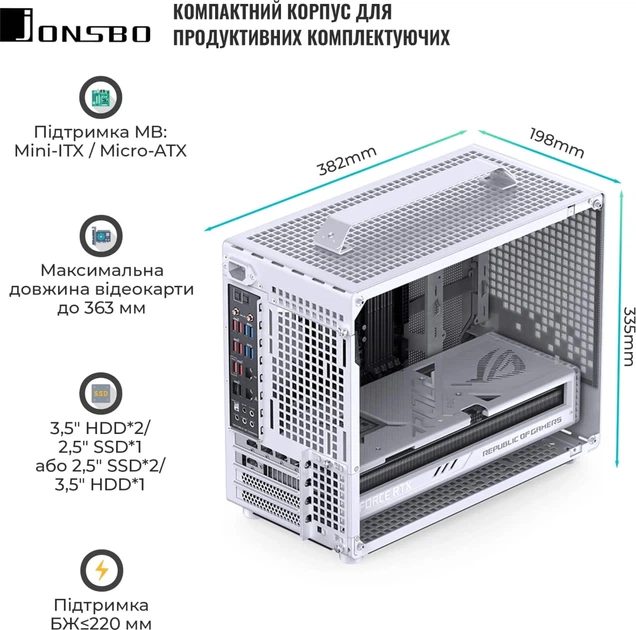 JONSBO

КОМПАКТНИЙ КОРПУС ДЛЯ ПРОДУКТИВНИХ КОМПЛЕКТУЮЧИХ

Підтримка MB: Mini-ITX / Micro-ATX

Максимальна довжина відеокарти до 363 мм

SSD

3,5" HDD*2/ 2,5" SSD*1 або 2,5" SSD*2/ 3,5" HDD*1

Підтримка БЖ≤220 мм

382mm

198mm

335mm

REPUBLIC OF GAMERS

FORCE RTX