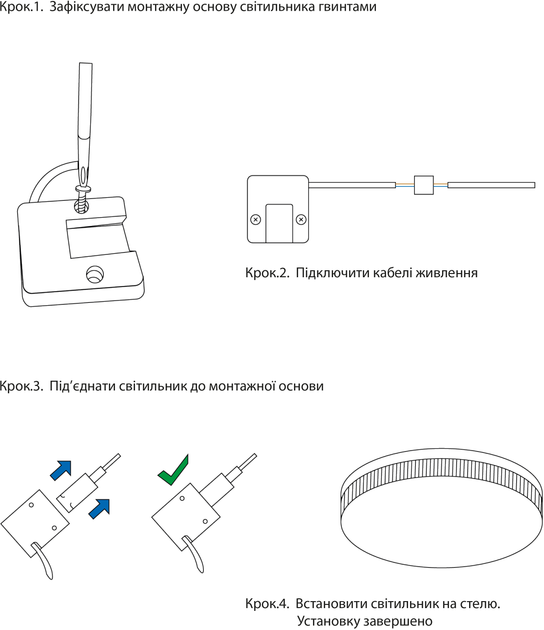 Крок.1. Зафіксувати монтажну основу світильника гвинтами

Крок.2. Підключити кабелі живлення

Крок.3. Під'єднати світильник до монтажної основи

Крок.4. Встановити світильник на стелю.
Установку завершено