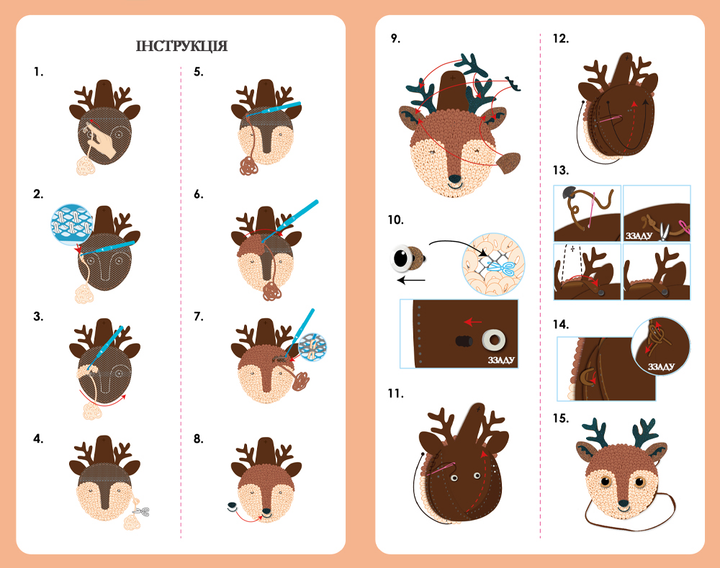 ІНСТРУКЦІЯ

1.

2.

3.

4.

5.

6.

7.

8.

9.

10.

ЗЗАДУ

11.

12.

13.

ЗЗАДУ

14.

ЗЗАДУ

15.