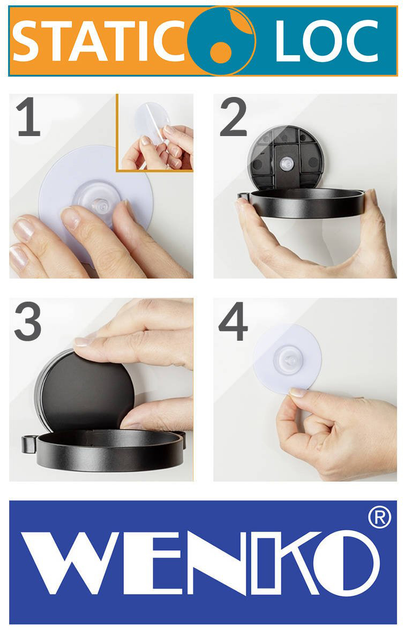 STATIC LOC

1

2

3

4

WENKO®