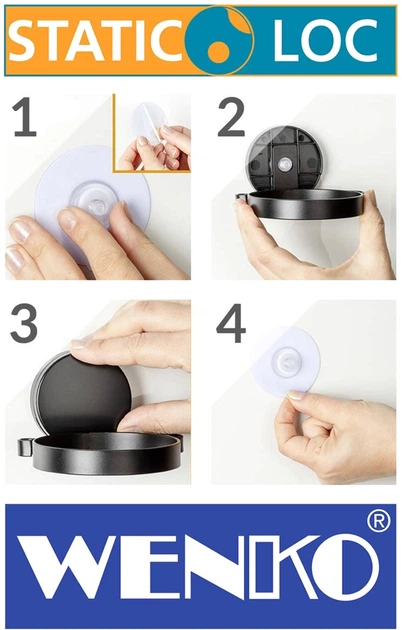 STATIC LOC

1

2

3

4

WENKO®