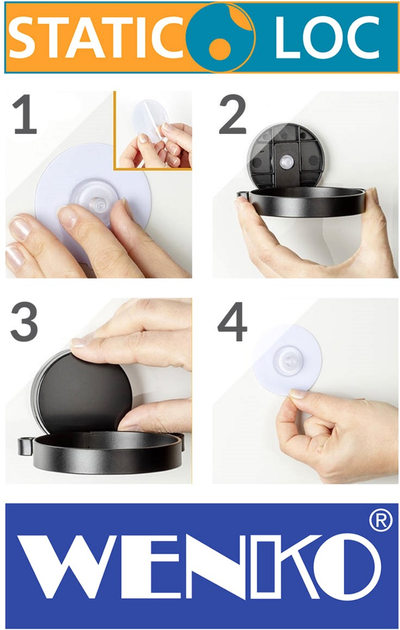 STATIC LOC

1

2

3

4

WENKO®