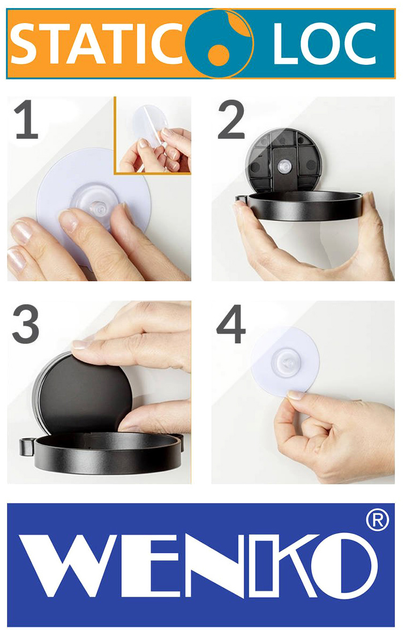 STATIC LOC

1

2

3

4

WENKO®