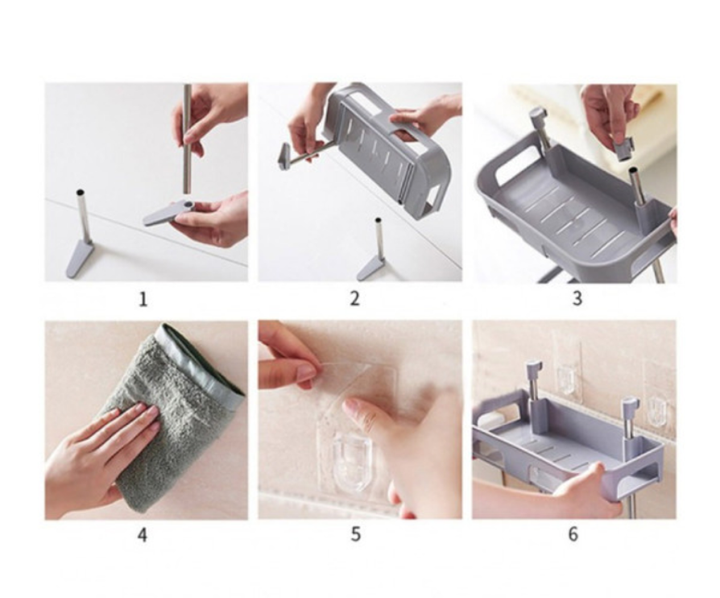 1

2

3

4

5

6