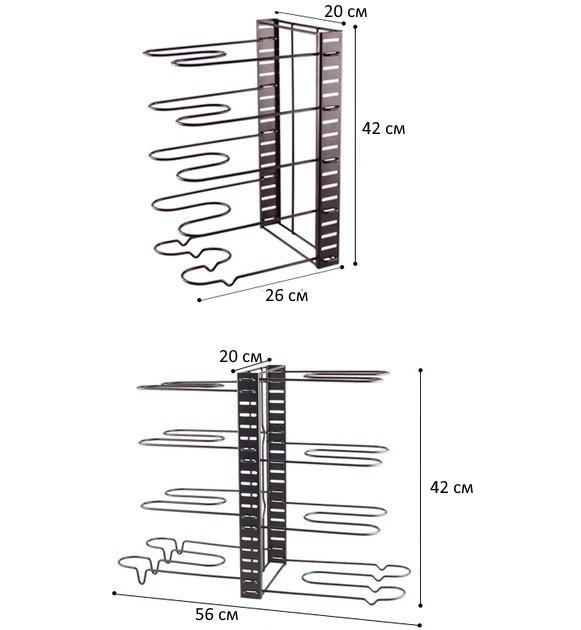 20 см
42 см
26 см

20 см
42 см
56 см